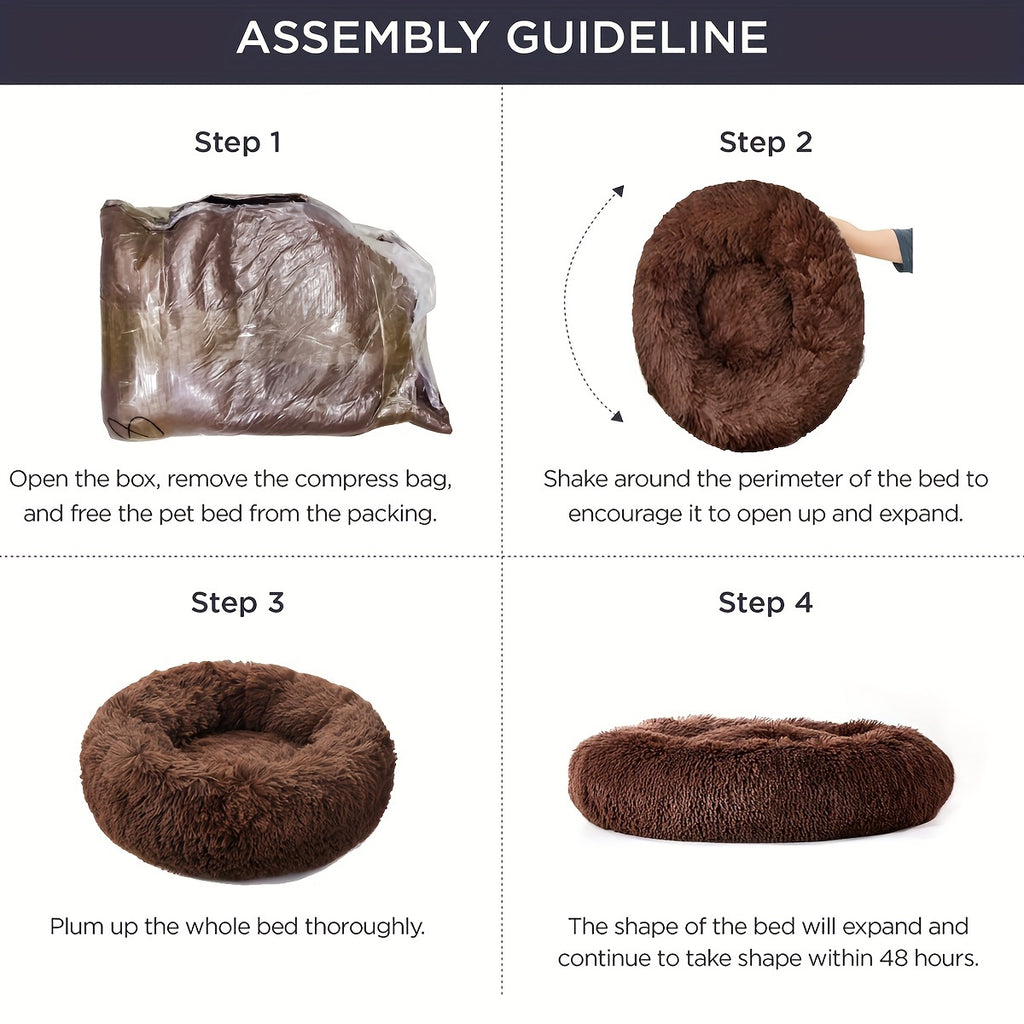 ASSEMBLY GUIDELINE

Step 1

Open the box, remove the compress bag, and free the pet bed from the packing.

Step 2

Shake around the perimeter of the bed to encourage it to open up and expand.

Step 3

Plum up the whole bed thoroughly.

Step 4

The shape of the bed will expand and continue to take shape within 48 hours.