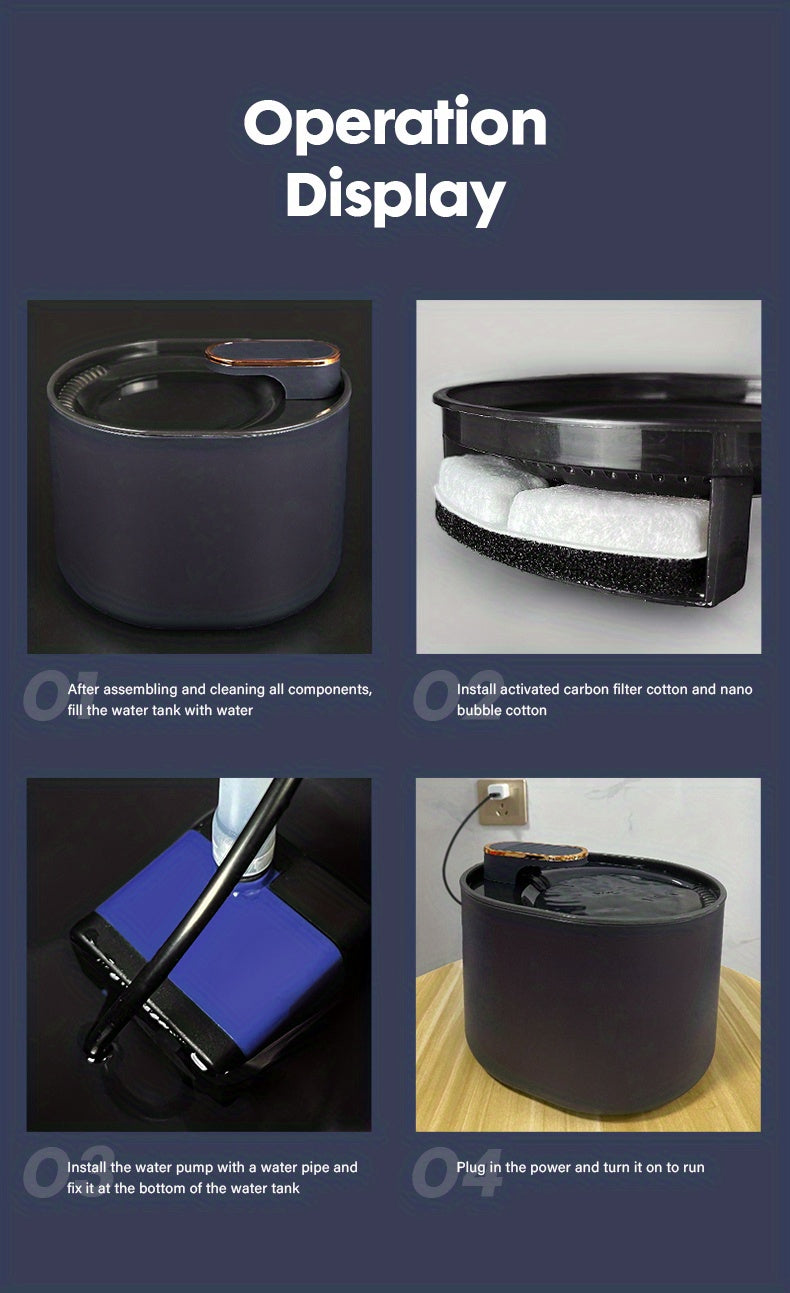 Operation Display

01 After assembling and cleaning all components, fill the water tank with water

02 Install activated carbon filter cotton and nano bubble cotton

03 Install the water pump with a water pipe and fix it at the bottom of the water tank

04 Plug in the power and turn it on to run